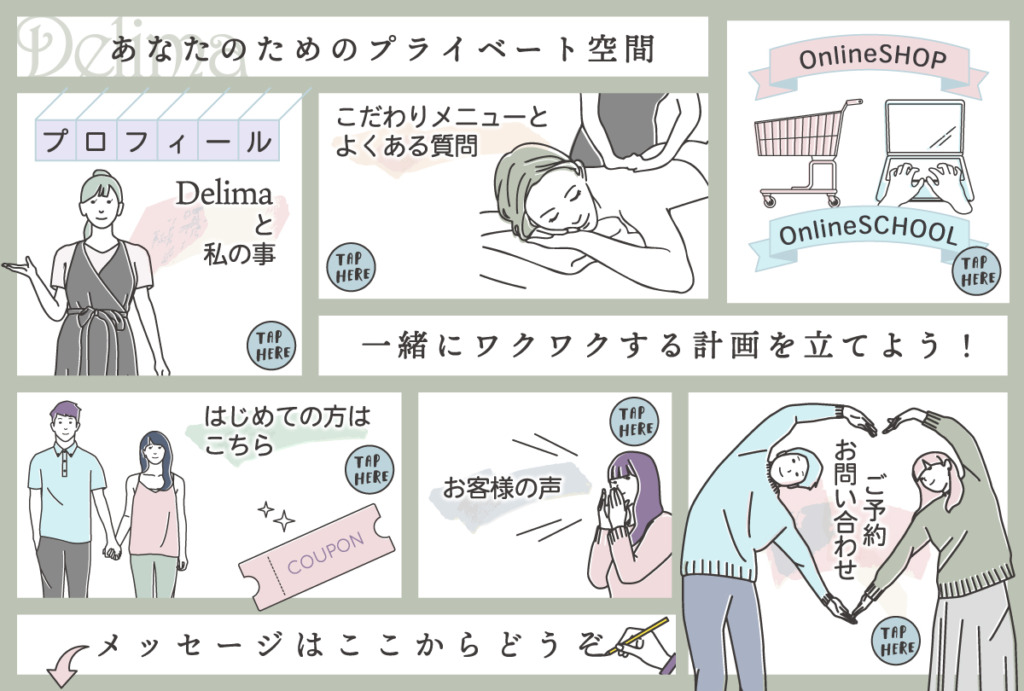 Delima

あなたのためのプライベート空間

プロフィール

Delima
と
私の事

TAP HERE

こだわりメニューと
よくある質問

TAP HERE

OnlineSHOP

OnlineSCHOOL

TAP HERE

一緒にワクワクする計画を立てよう！

はじめての方は
こちら

TAP HERE

COUPON

お客様の声

TAP HERE

ご予約
お問い合わせ

TAP HERE

メッセージはここからどうぞ